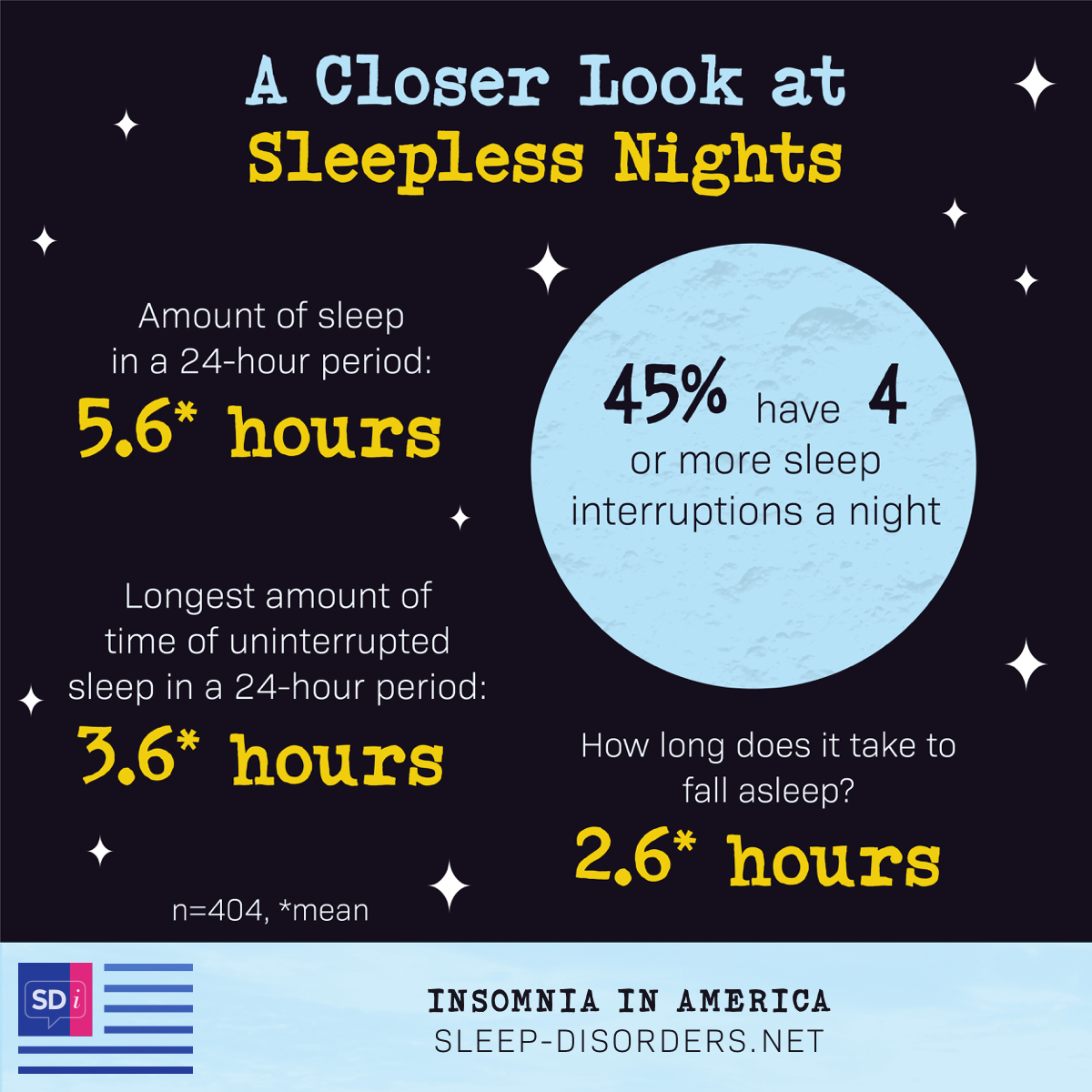 A Closer Look at Sleepless Nights

Amount of sleep in a 24-hour period:

5.6* hours

45% have 4 or more sleep interruptions a night

Longest amount of time of uninterrupted sleep in a 24-hour period:

3.6* hours

How long does it take to fall asleep?

2.6* hours

n=404, *mean

SDi

INSOMNIA IN AMERICA
SLEEP-DISORDERS.NET