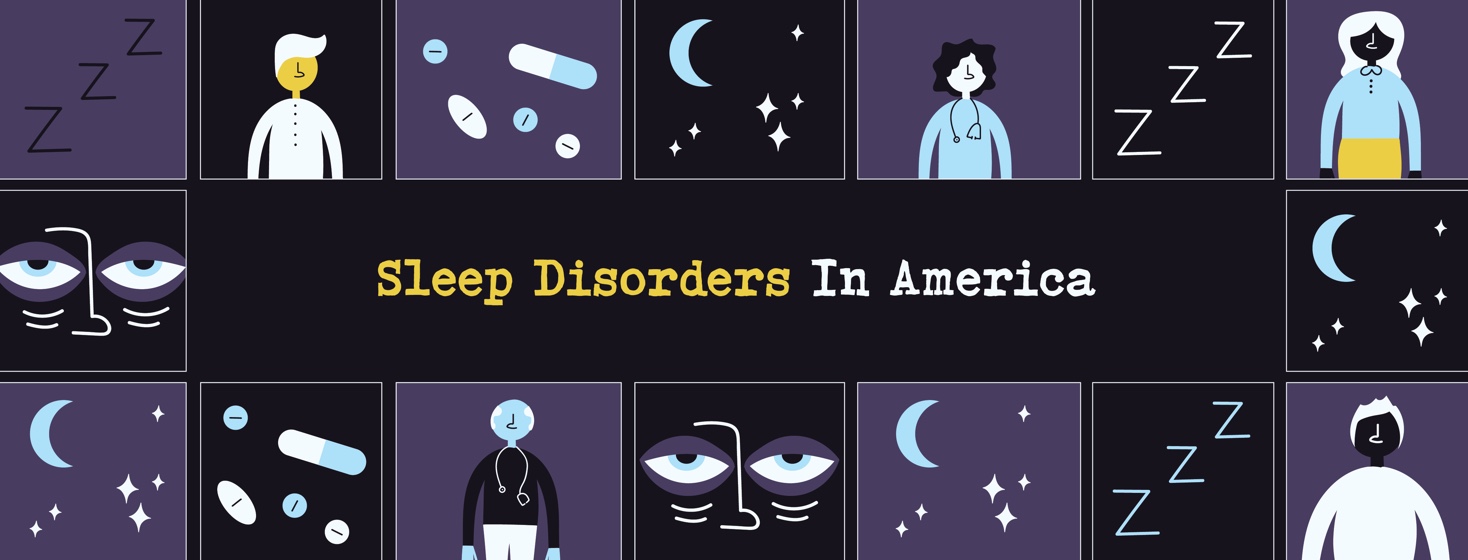 Sleep Disorders In America