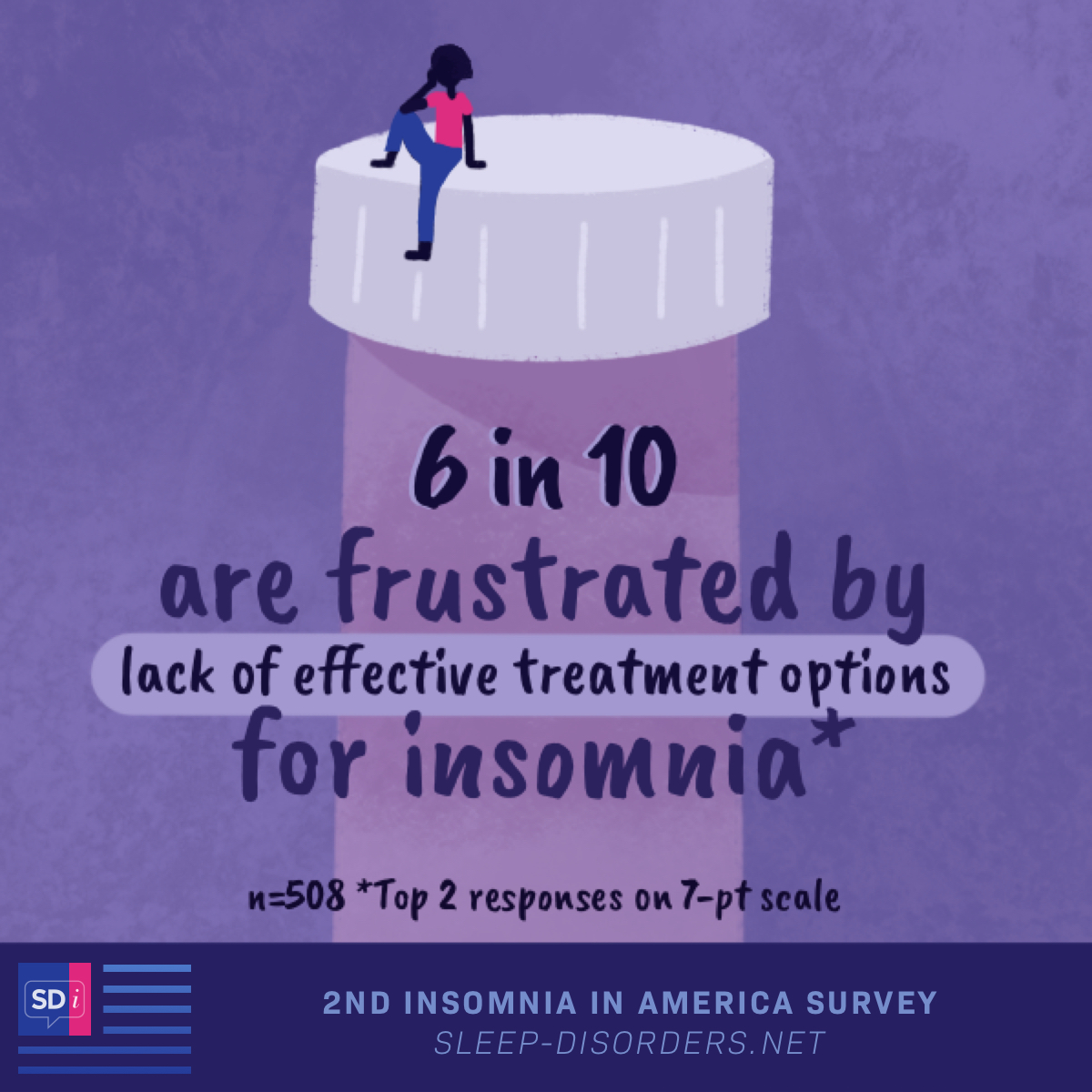 6 in 10
are frustrated by
lack of effective treatment options
for insomnia*

n=508 *Top 2 responses on 7-pt scale

SDi

2ND INSOMNIA IN AMERICA SURVEY
SLEEP-DISORDERS.NET